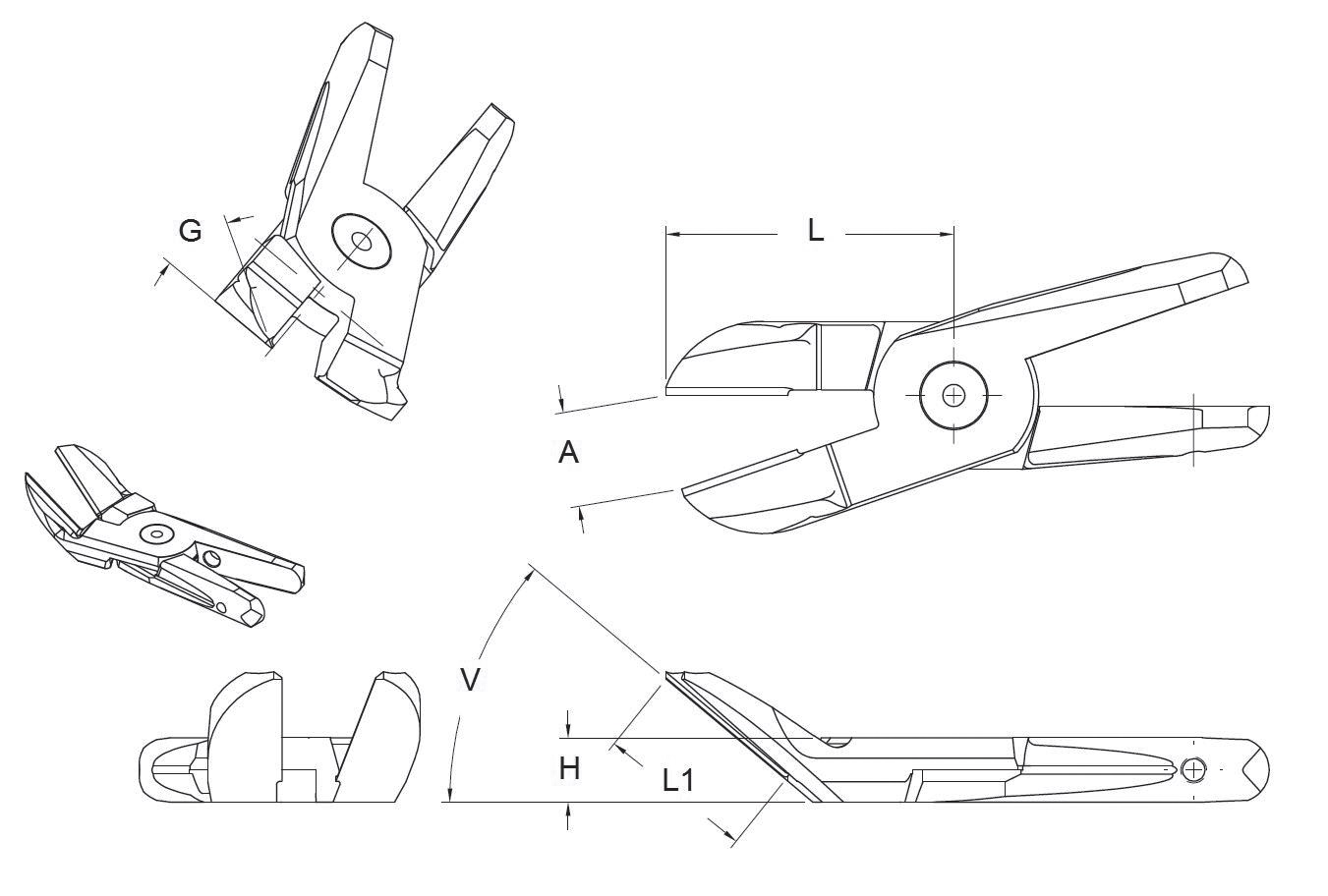 G

L

A

V

H

L1